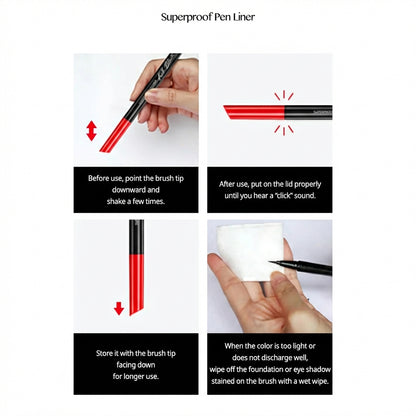 Superproof Pen Liner

Before use, point the brush tip downward and shake a few times.

After use, put on the lid properly until you hear a "click" sound.

Store it with the brush tip facing down for longer use.

When the color is too light or does not discharge well, wipe off the foundation or eye shadow stained on the brush with a wet wipe.