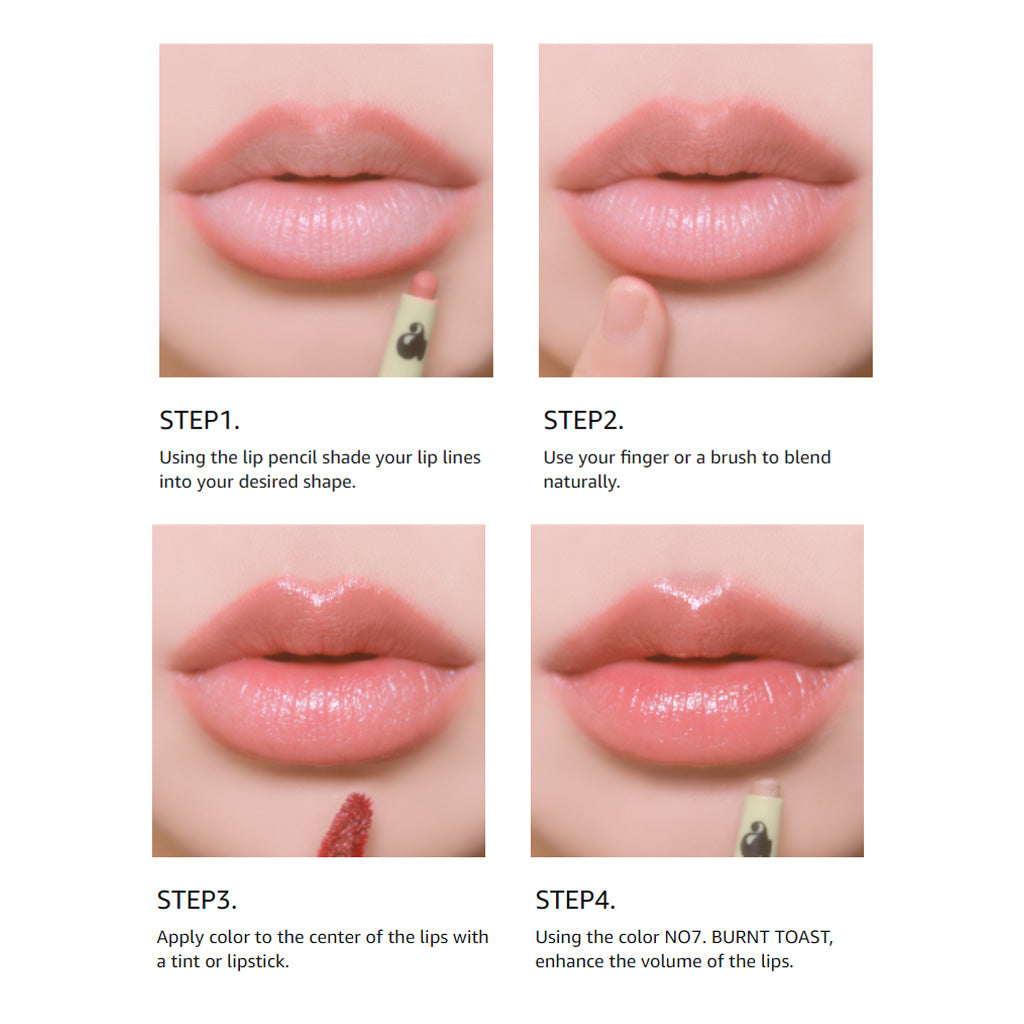 STEP1.
Using the lip pencil shade your lip lines into your desired shape.

STEP2.
Use your finger or a brush to blend naturally.

STEP3.
Apply color to the center of the lips with a tint or lipstick.

STEP4.
Using the color NO7. BURNT TOAST, enhance the volume of the lips.