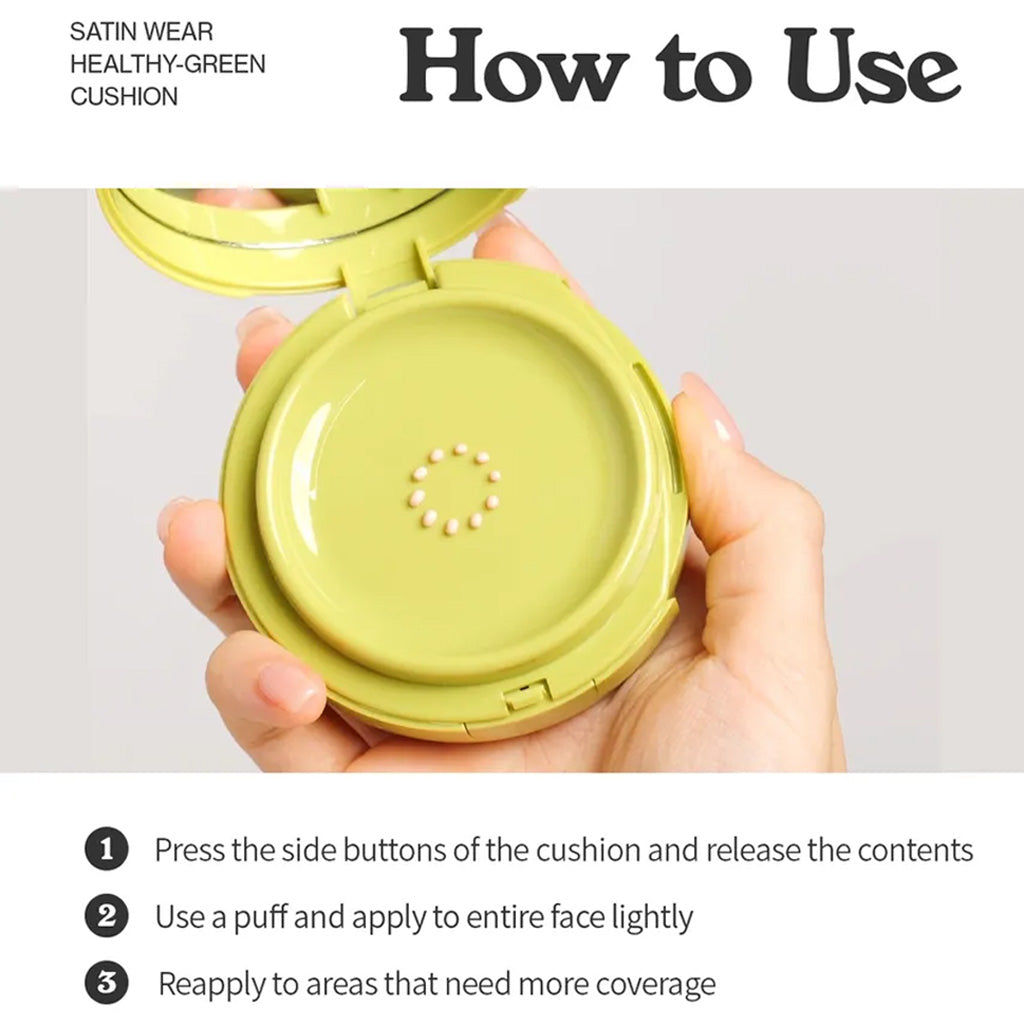 SATIN WEAR
HEALTHY-GREEN
CUSHION

How to Use

1 Press the side buttons of the cushion and release the contents

2 Use a puff and apply to entire face lightly

3 Reapply to areas that need more coverage